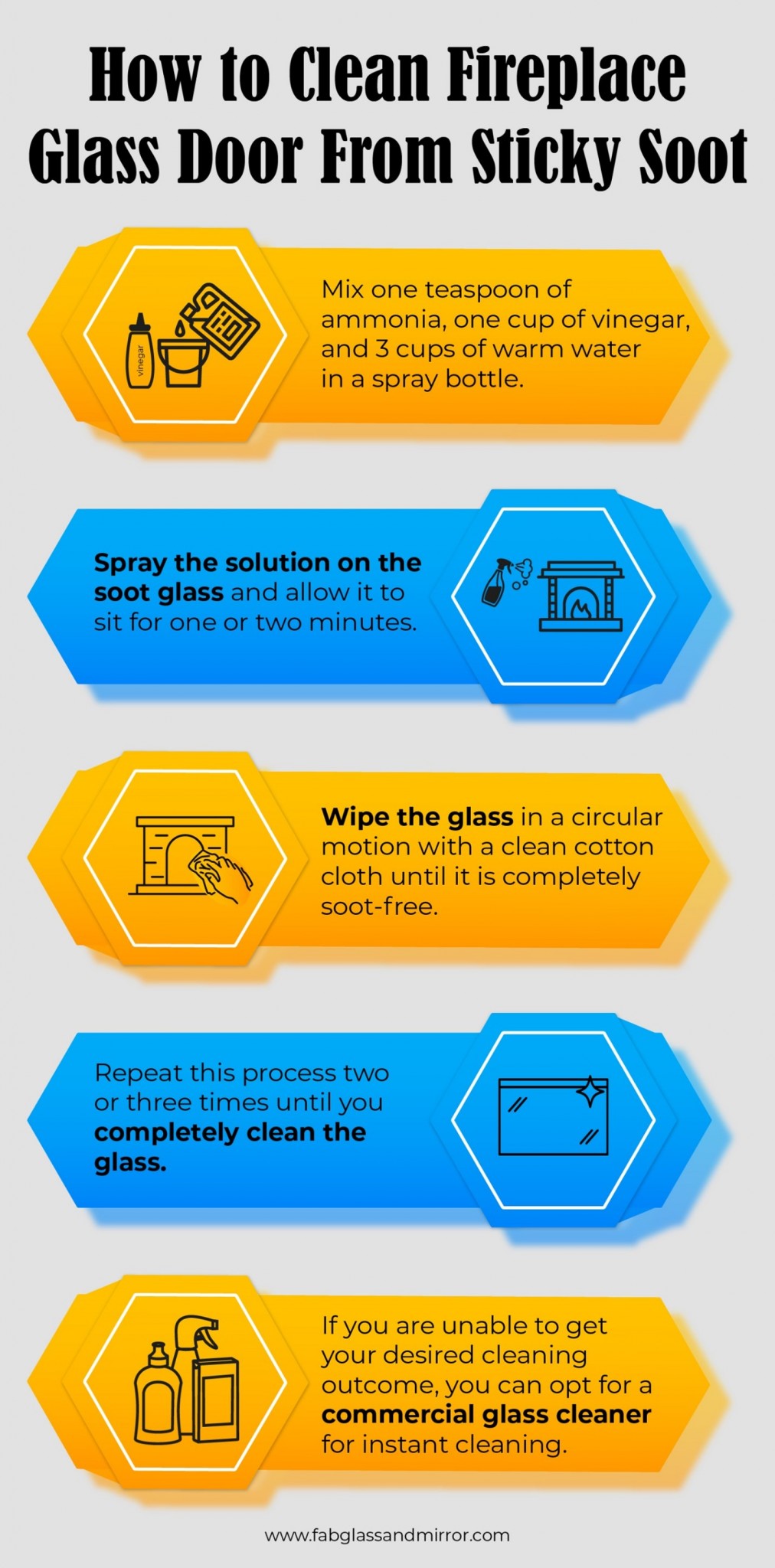 How to Clean Fireplace Glass Door From Sticky Soot

vinegar

Mix one teaspoon of ammonia, one cup of vinegar, and 3 cups of warm water in a spray bottle.

Spray the solution on the soot glass and allow it to sit for one or two minutes.

Wipe the glass in a circular motion with a clean cotton cloth until it is completely soot-free.

Repeat this process two or three times until you completely clean the glass.

If you are unable to get your desired cleaning outcome, you can opt for a commercial glass cleaner for instant cleaning.

www.fabglassandmirror.com